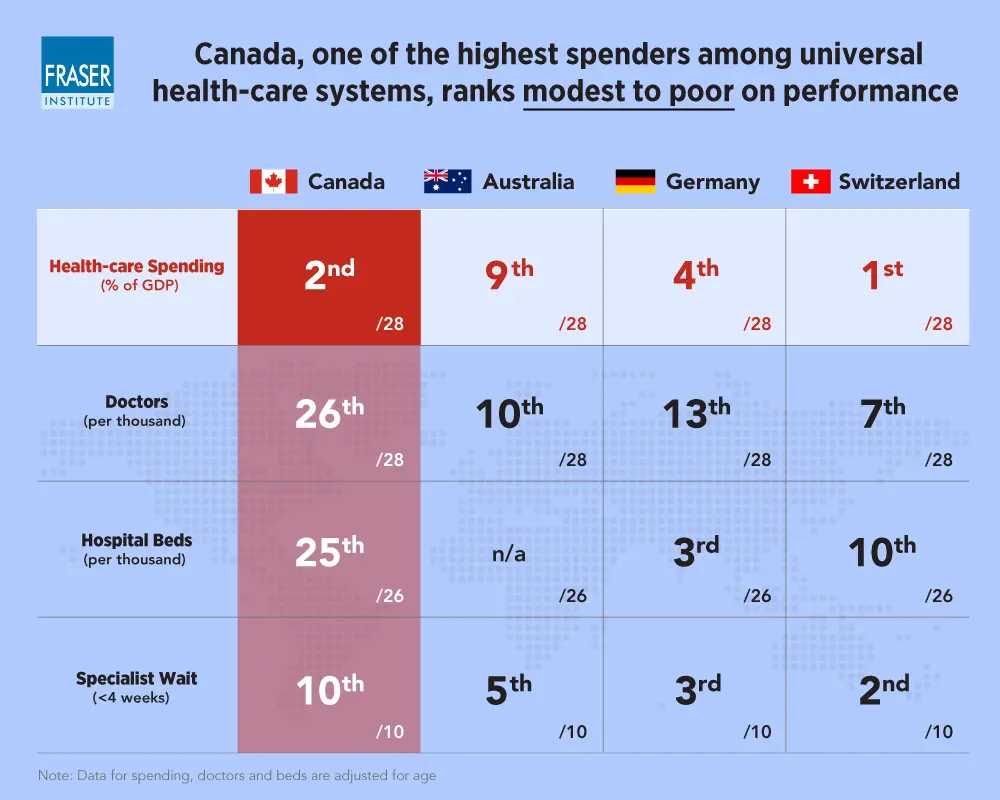 FRASER INSTITUTE

Canada, one of the highest spenders among universal health-care systems, ranks modest to poor on performance

| | Canada | Australia | Germany | Switzerland |
|---|---|---|---|---|
| Health-care Spending (% of GDP) | 2nd /28 | 9th /28 | 4th /28 | 1st /28 |
| Doctors (per thousand) | 26th /28 | 10th /28 | 13th /28 | 7th /28 |
| Hospital Beds (per thousand) | 25th /26 | n/a /26 | 3rd /26 | 10th /26 |
| Specialist Wait (<4 weeks) | 10th /10 | 5th /10 | 3rd /10 | 2nd /10 |

Note: Data for spending, doctors and beds are adjusted for age